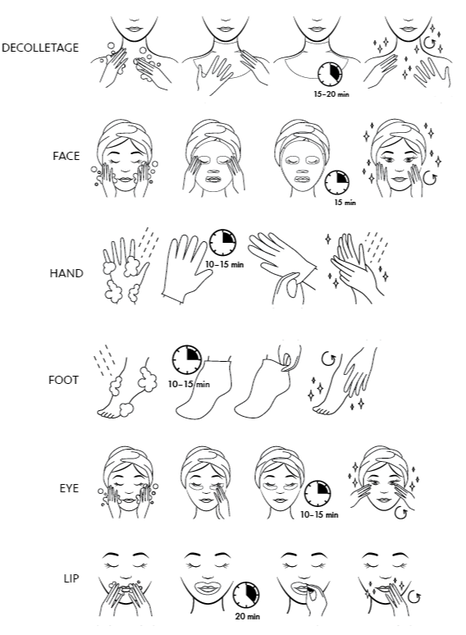 DECOLLETAGE

15-20 min

FACE

15 min

HAND

10-15 min

FOOT

10-15 min

EYE

10-15 min

LIP

20 min