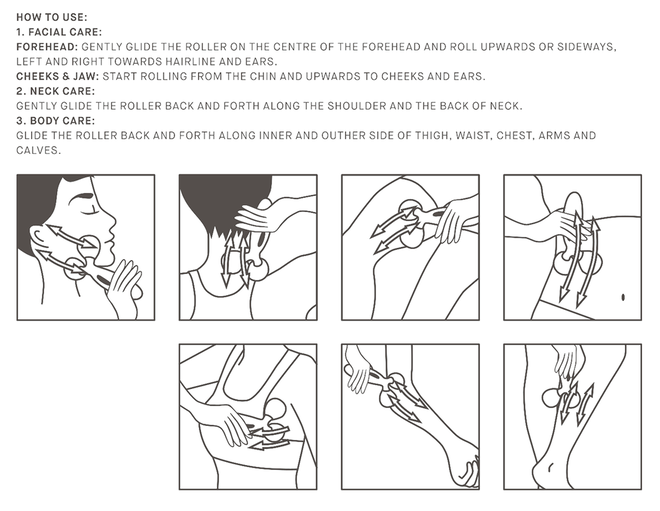 HOW TO USE:
1. FACIAL CARE:
FOREHEAD: GENTLY GLIDE THE ROLLER ON THE CENTRE OF THE FOREHEAD AND ROLL UPWARDS OR SIDEWAYS, LEFT AND RIGHT TOWARDS HAIRLINE AND EARS.
CHEEKS & JAW: START ROLLING FROM THE CHIN AND UPWARDS TO CHEEKS AND EARS.
2. NECK CARE:
GENTLY GLIDE THE ROLLER BACK AND FORTH ALONG THE SHOULDER AND THE BACK OF NECK.
3. BODY CARE:
GLIDE THE ROLLER BACK AND FORTH ALONG INNER AND OUTHER SIDE OF THIGH, WAIST, CHEST, ARMS AND CALVES.